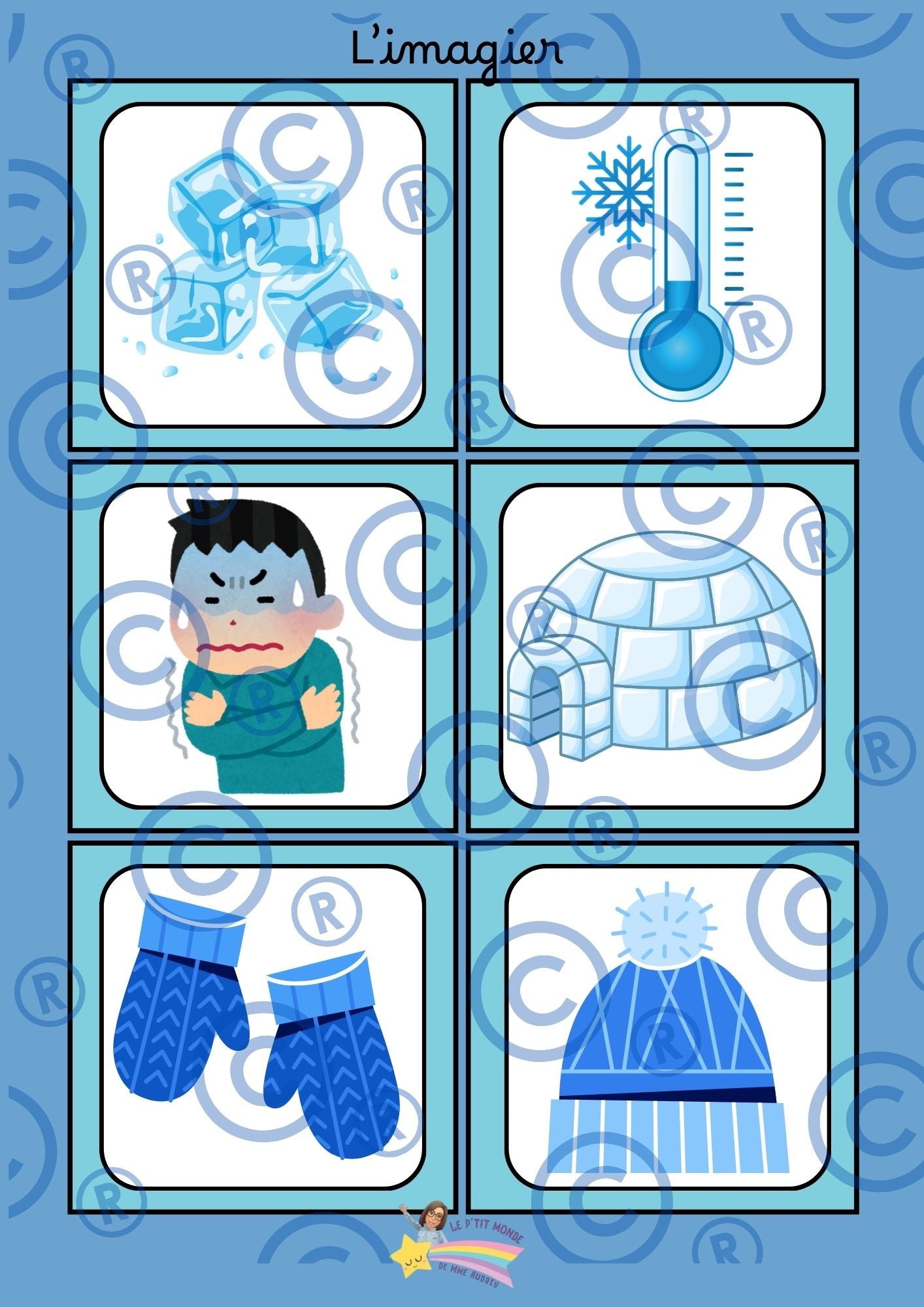 L'imagier

LE P'TIT MONDE DE MME AUDREY