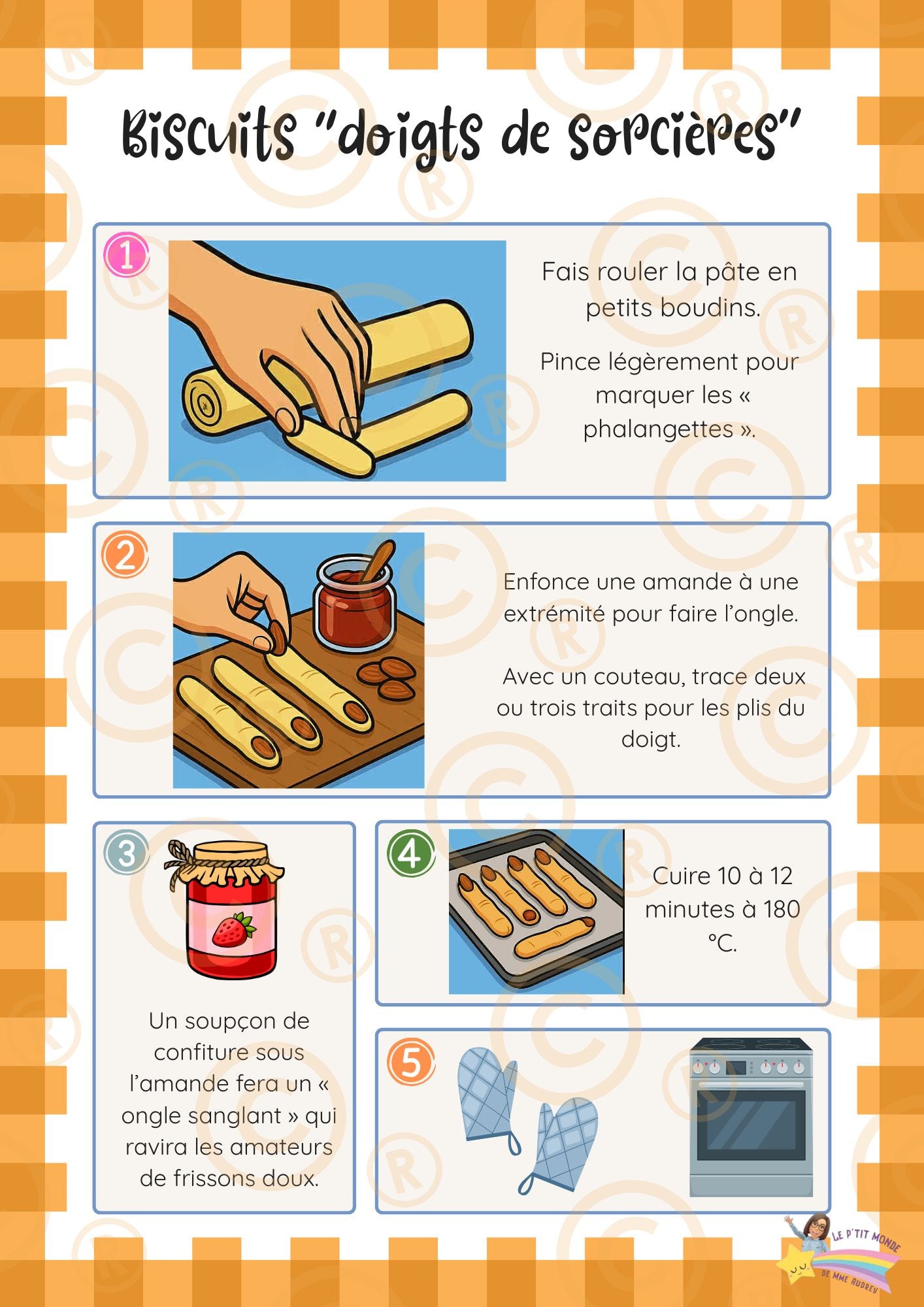 Biscuits "doigts de sorcières"

1

Fais rouler la pâte en petits boudins.

Pince légèrement pour marquer les « phalangettes ».

2

Enfonce une amande à une extrémité pour faire l'ongle.

Avec un couteau, trace deux ou trois traits pour les plis du doigt.

3

Un soupçon de confiture sous l'amande fera un « ongle sanglant » qui ravira les amateurs de frissons doux.

4

Cuire 10 à 12 minutes à 180 °C.

5

LE P'TIT MONDE DE MME AUDREY