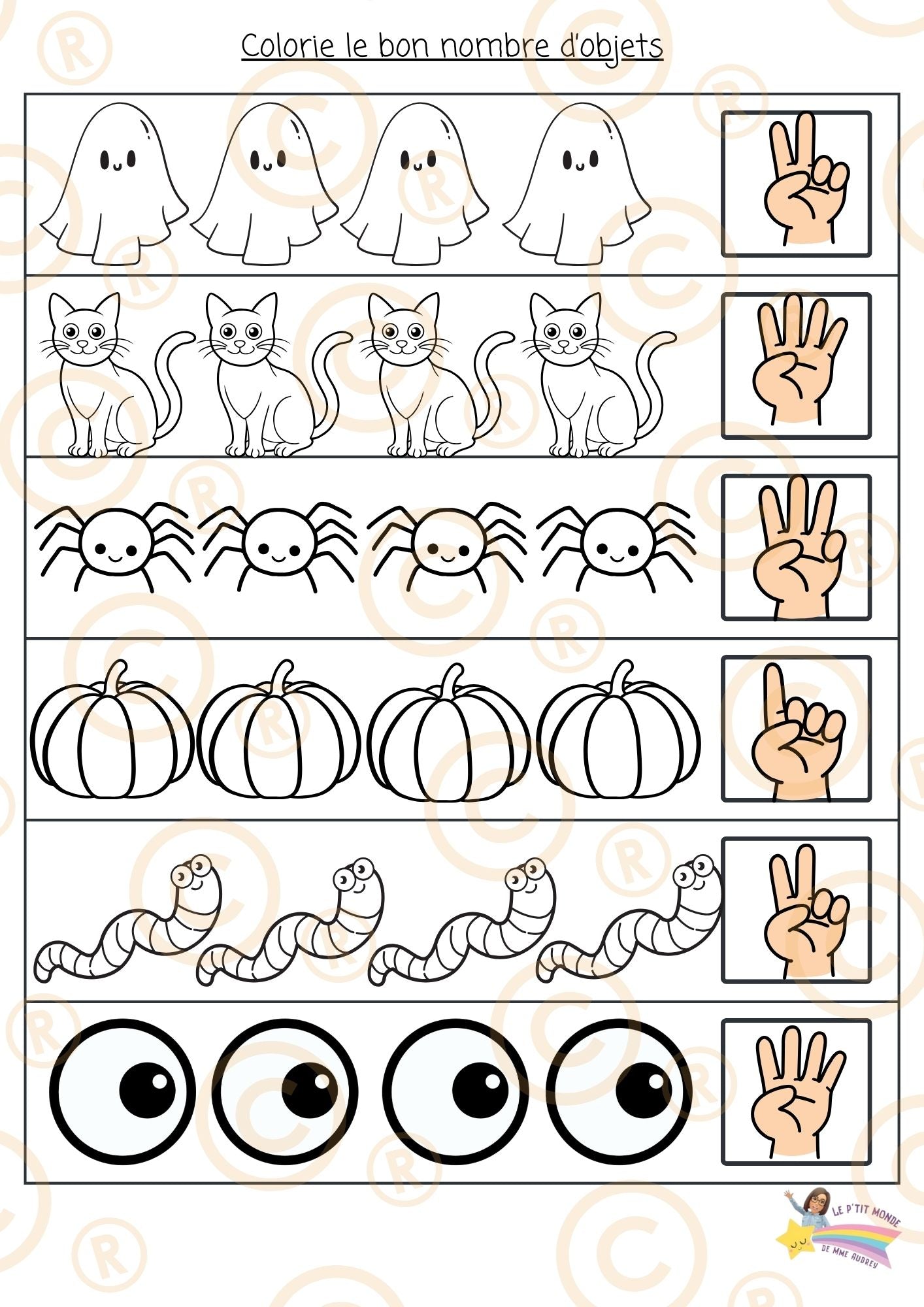 Colorie le bon nombre d'objets

LE P'TIT MONDE
DE MME AUDREY