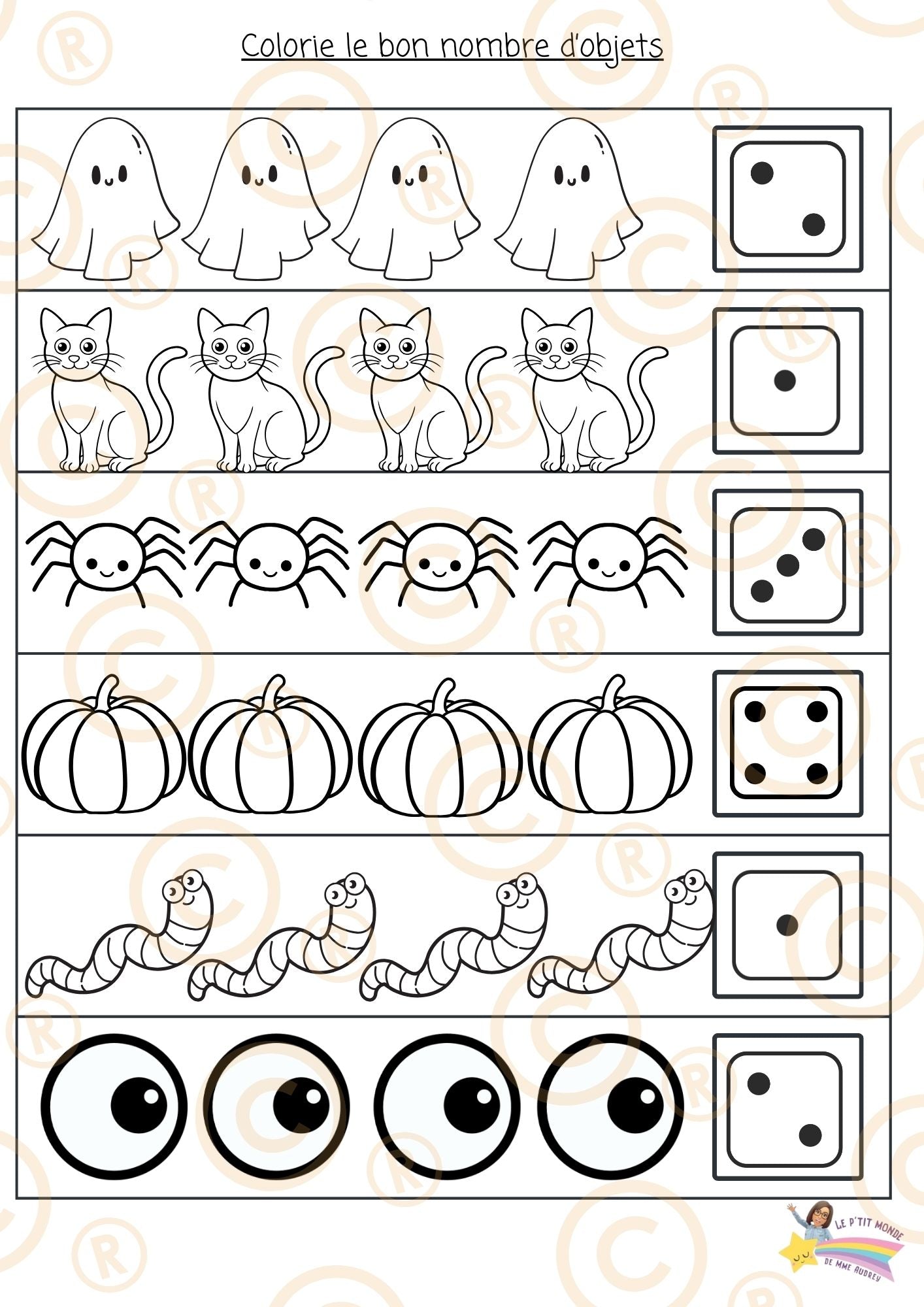 Colorie le bon nombre d'objets

LE P'TIT MONDE DE MME AUDREY